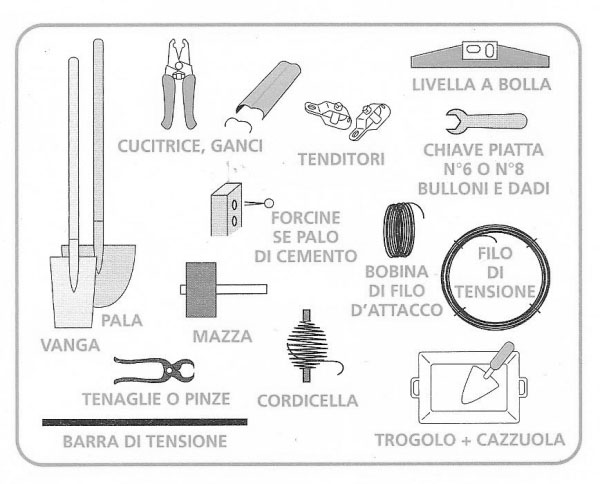 LIVELLA A BOLLA

CUCITRICE, GANCI

TENDITORI

CHIAVE PIATTA N°6 O N°8 BULLONI E DADI

FORCINE SE PALO DI CEMENTO

BOBINA DI FILO D'ATTACCO

FILO DI TENSIONE

PALA

VANGA

MAZZA

TENAGLIE O PINZE

CORDICELLA

BARRA DI TENSIONE

TROGOLO + CAZZUOLA