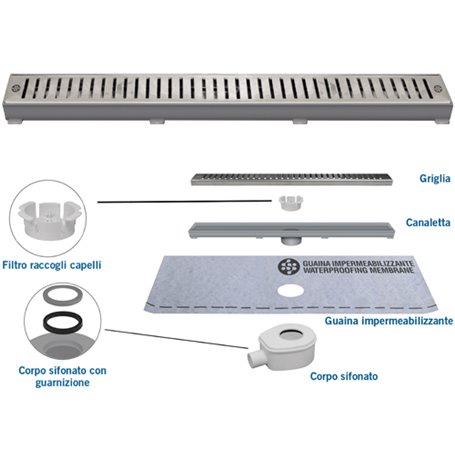 Griglia

Canaletta

Filtro raccogli capelli

GUAINA IMPERMEABILIZZANTE
WATERPROOFING MEMBRANE

Guaina impermeabilizzante

Corpo sifonato con guarnizione

Corpo sifonato