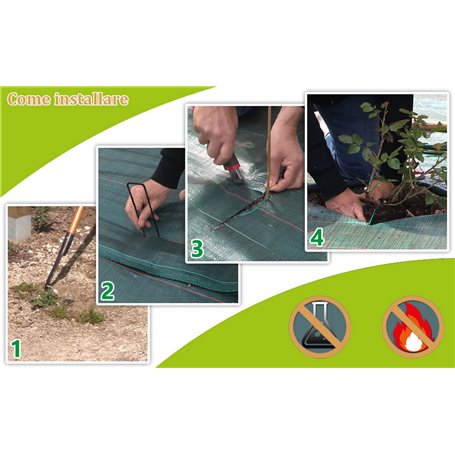 Come installare

1

2

3

4